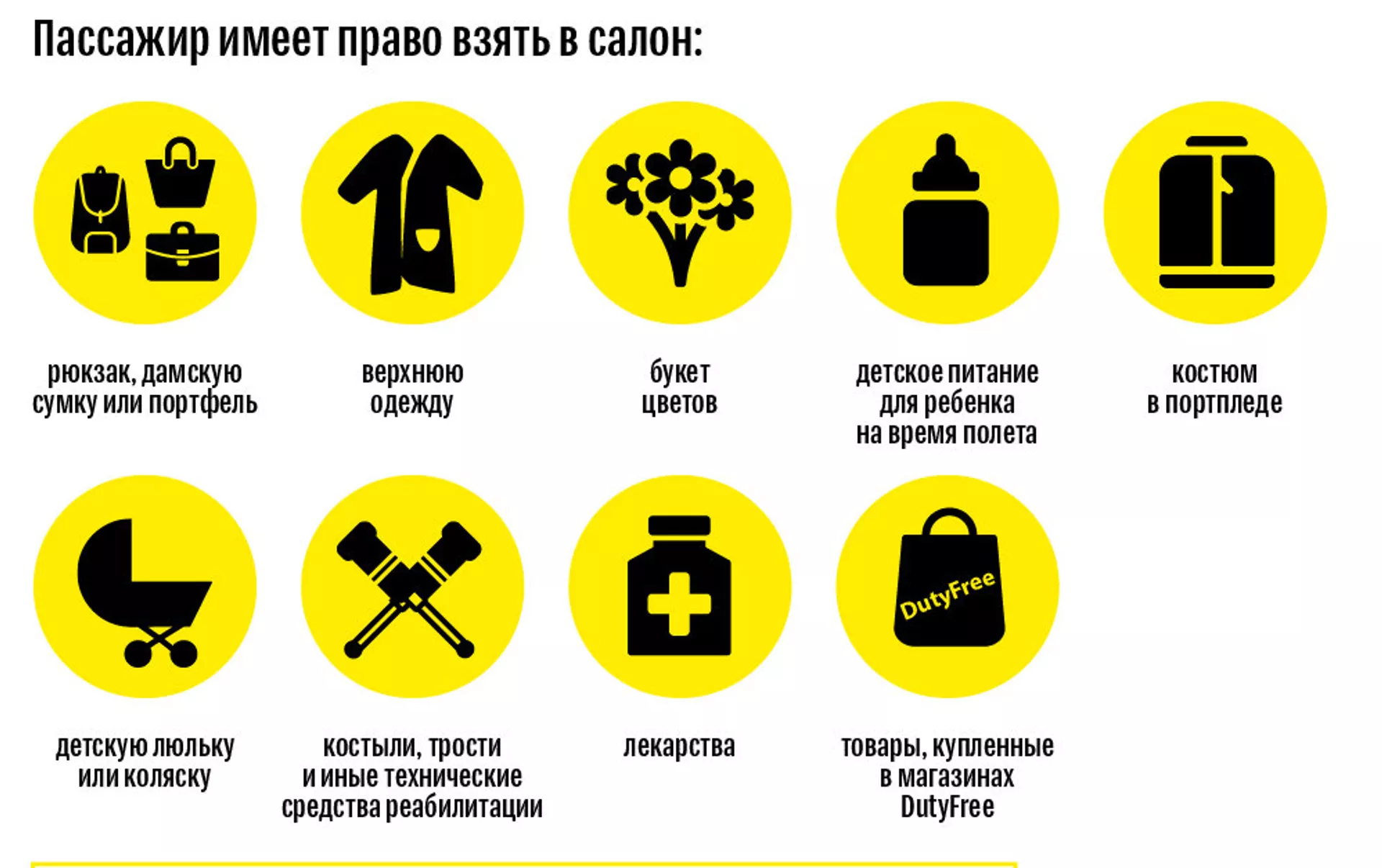 Пассажир имеет право взять в салон:

рюкзак, дамскую сумку или портфель

верхнюю одежду

букет цветов

детское питание для ребенка на время полета

костюм в портпледе

детскую люльку или коляску

костыли, трости и иные технические средства реабилитации

лекарства

DutyFree

товары, купленные в магазинах DutyFree